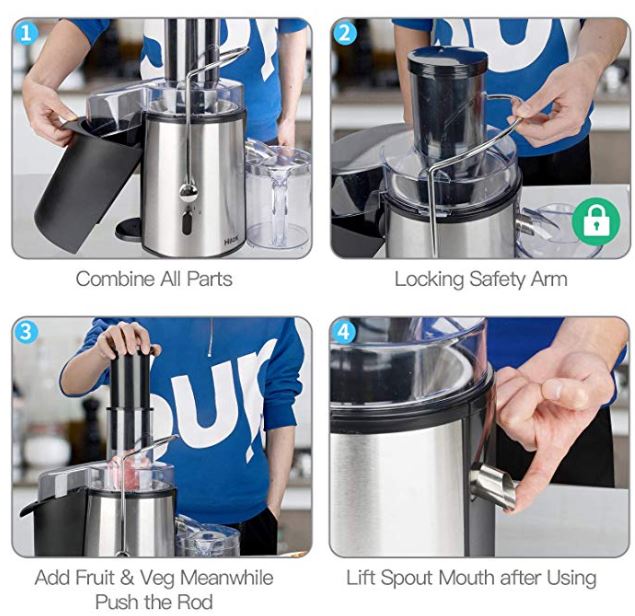 1

Combine All Parts

2

Locking Safety Arm

3

Add Fruit & Veg Meanwhile Push the Rod

4

Lift Spout Mouth after Using